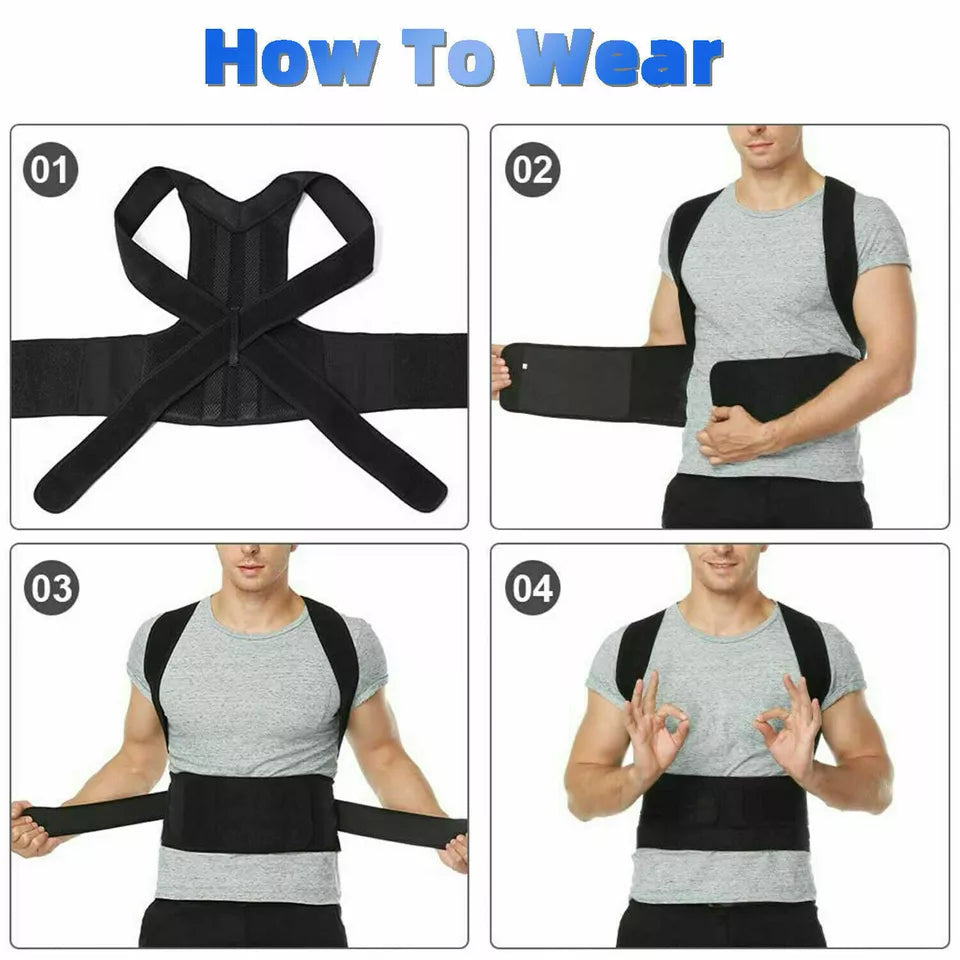 How To Wear

01

02

03

04