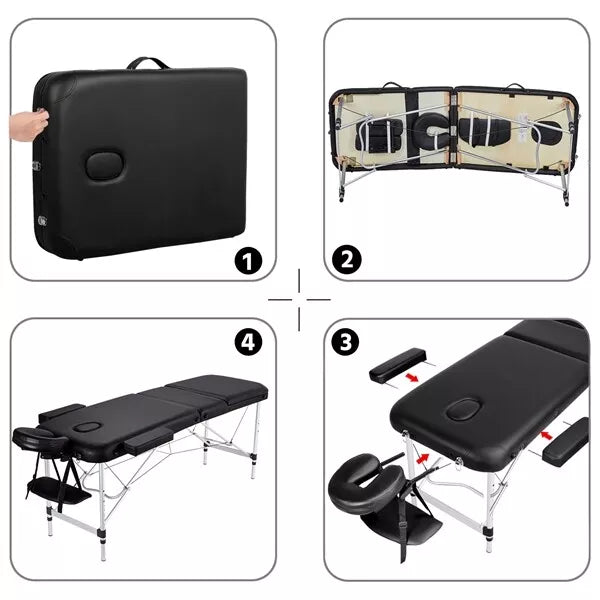 1

2

4

3