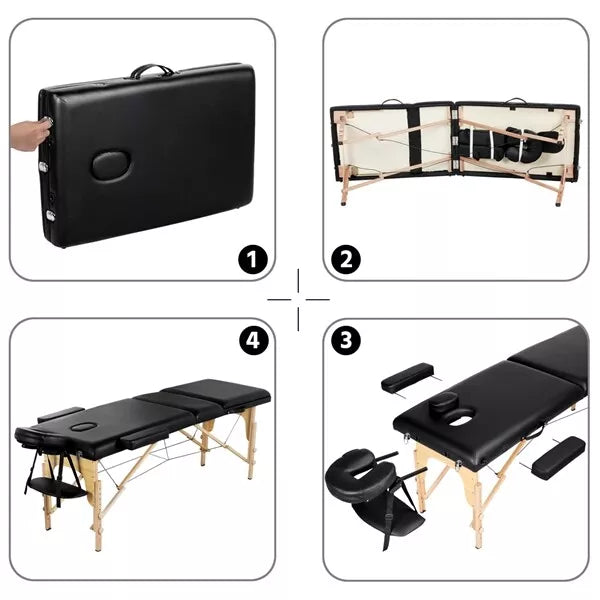 1

2

4

3